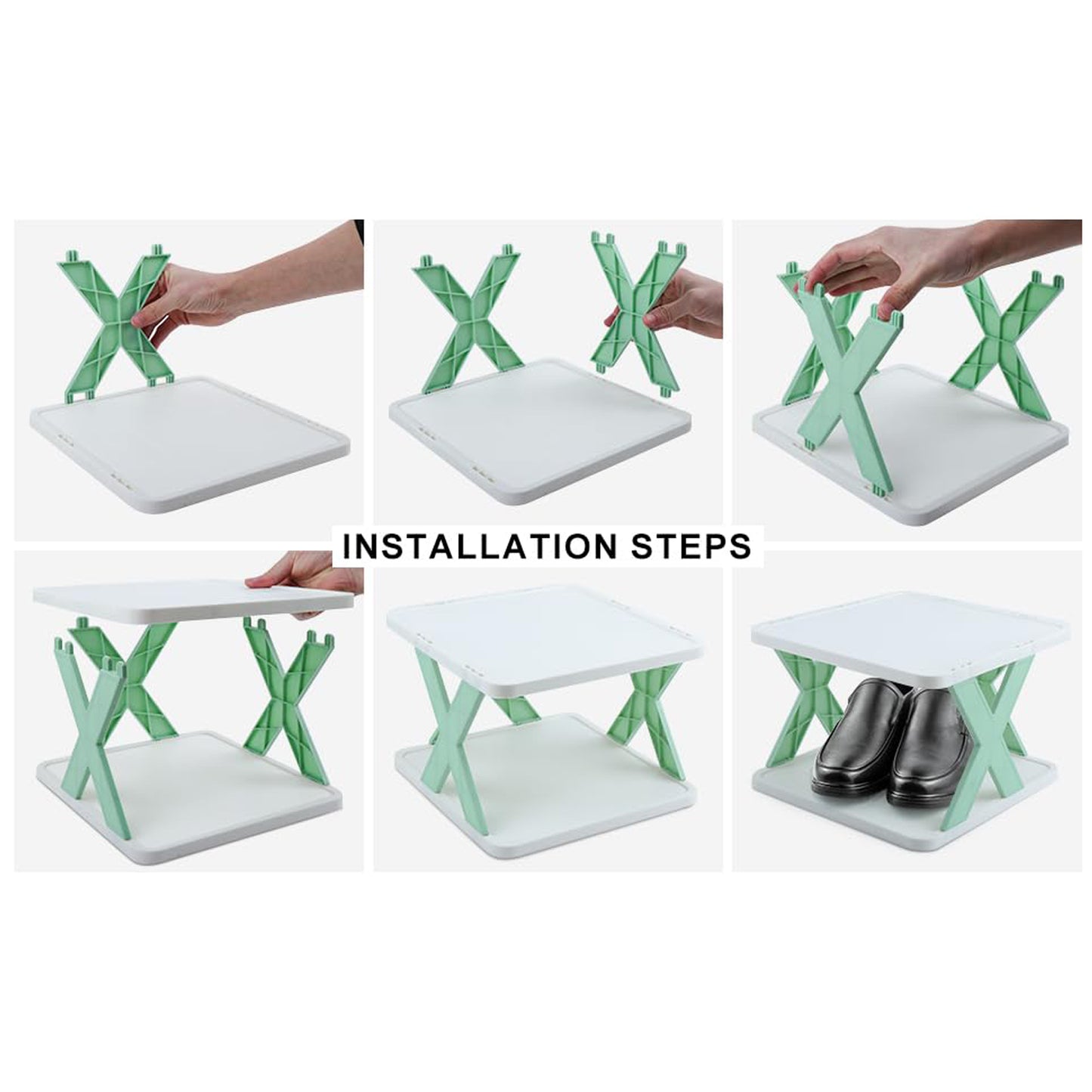 INSTALLATION STEPS