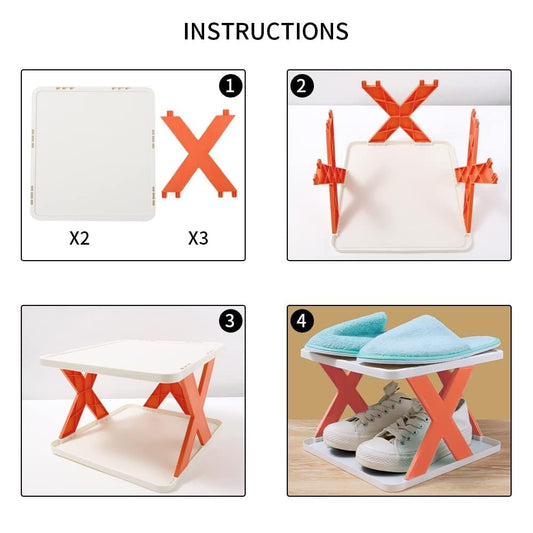 INSTRUCTIONS

1

X2

X3

2

3

4